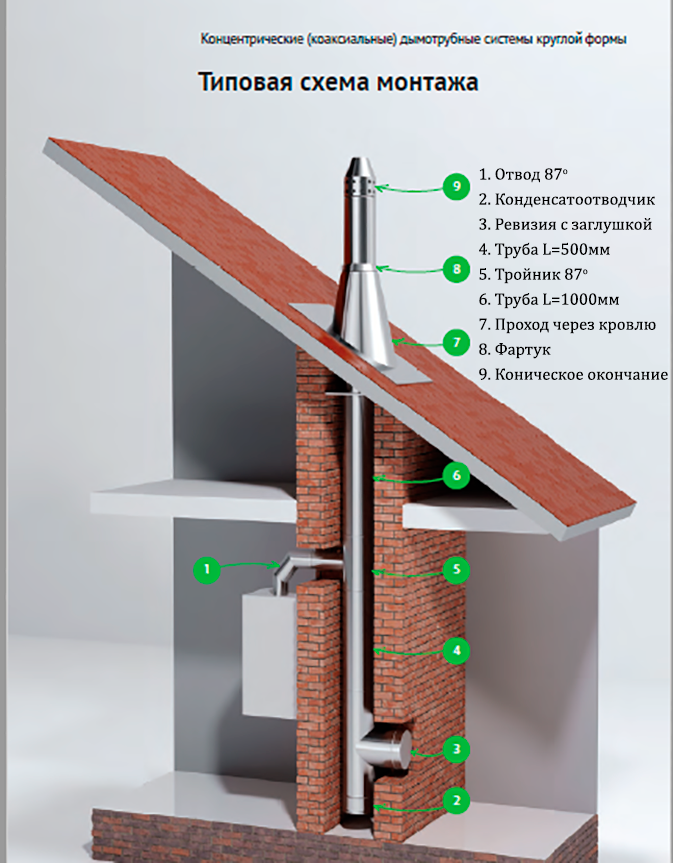 Концентрические (коаксиальные) дымотрубные системы круглой формы

Типовая схема монтажа

1. Отвод 87°
2. Конденсатоотводчик
3. Ревизия с заглушкой
4. Труба L=500мм
5. Тройник 87°
6. Труба L=1000мм
7. Проход через кровлю
8. Фартук
9. Коническое окончание

9
8
7
6
1
5
4
3
2